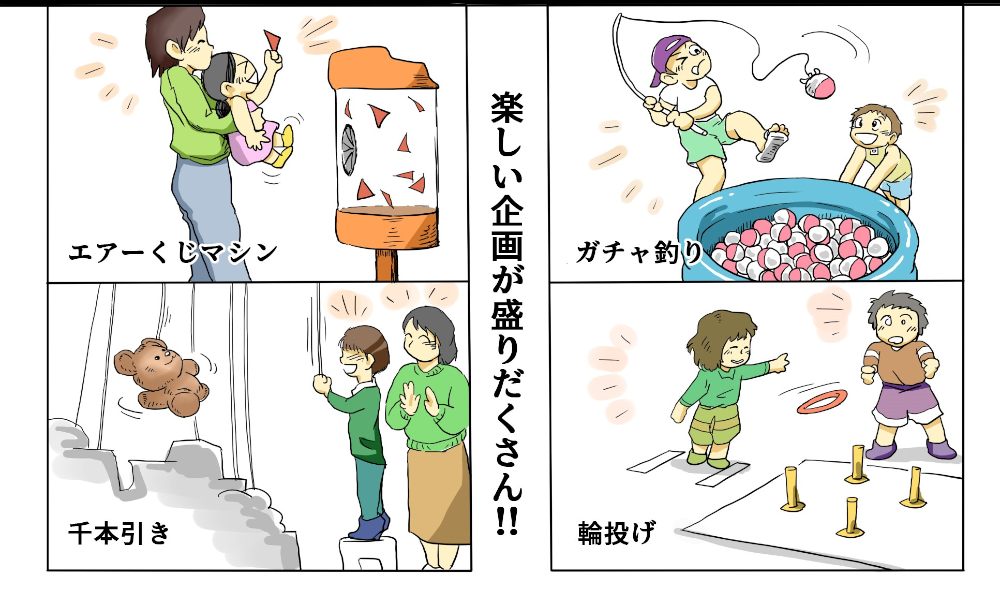 エアーくじマシン

千本引き

楽しい企画が盛りだくさん!!

ガチャ釣り

輪投げ